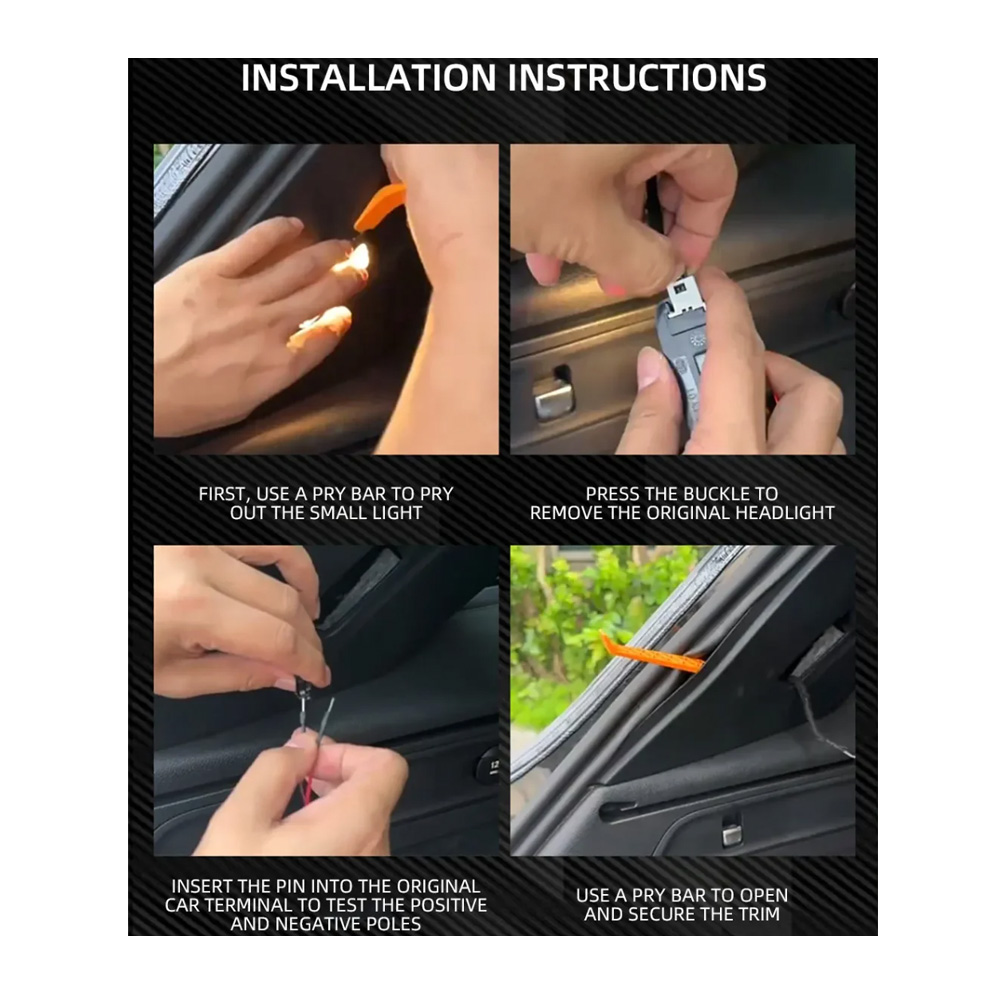 INSTALLATION INSTRUCTIONS

FIRST, USE A PRY BAR TO PRY OUT THE SMALL LIGHT

PRESS THE BUCKLE TO REMOVE THE ORIGINAL HEADLIGHT

INSERT THE PIN INTO THE ORIGINAL CAR TERMINAL TO TEST THE POSITIVE AND NEGATIVE POLES

USE A PRY BAR TO OPEN AND SECURE THE TRIM